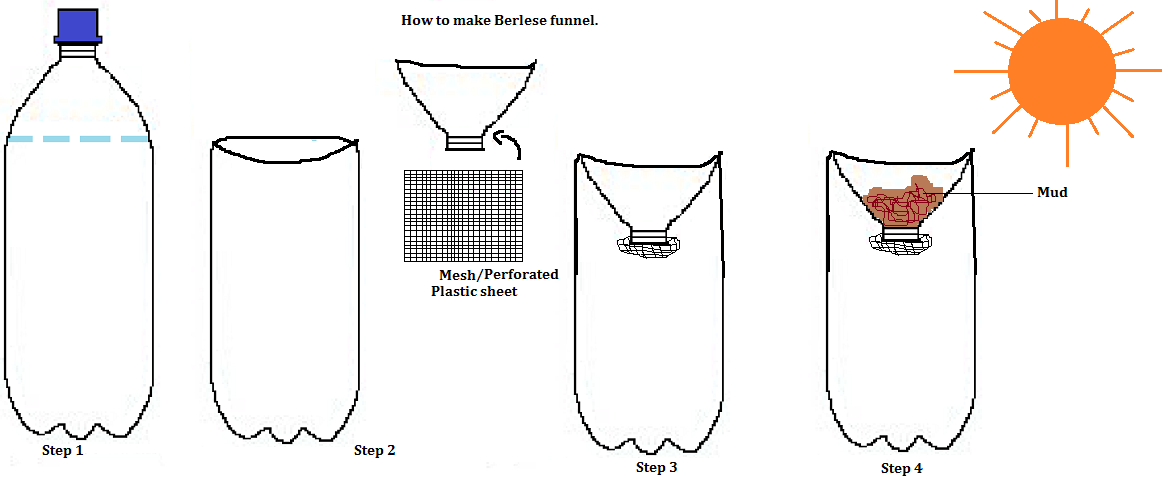 How to make Berlese funnel.

Mesh/Perforated Plastic sheet

Mud

Step 1

Step 2

Step 3

Step 4